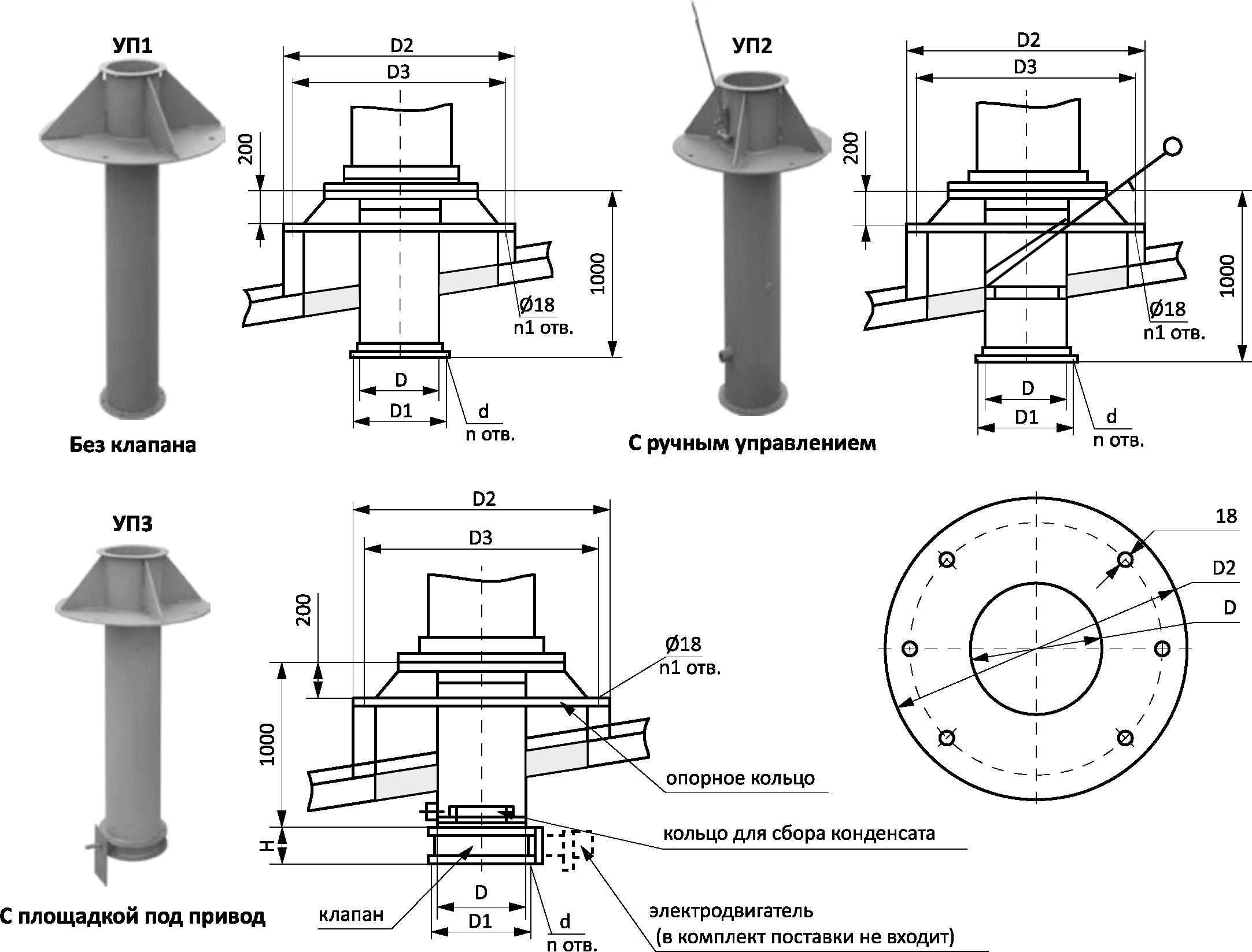 УП1

D2
D3
200
1000
Ø18
n1 отв.
D
D1
d
n отв.

Без клапана

УП2

D2
D3
200
1000
Ø18
n1 отв.
D
D1
d
n отв.

С ручным управлением

УП3

D2
D3
200
1000
Ø18
n1 отв.
H
D
D1
d
n отв.
опорное кольцо
кольцо для сбора конденсата
клапан
электродвигатель
(в комплект поставки не входит)

С площадкой под привод

18
D2
D